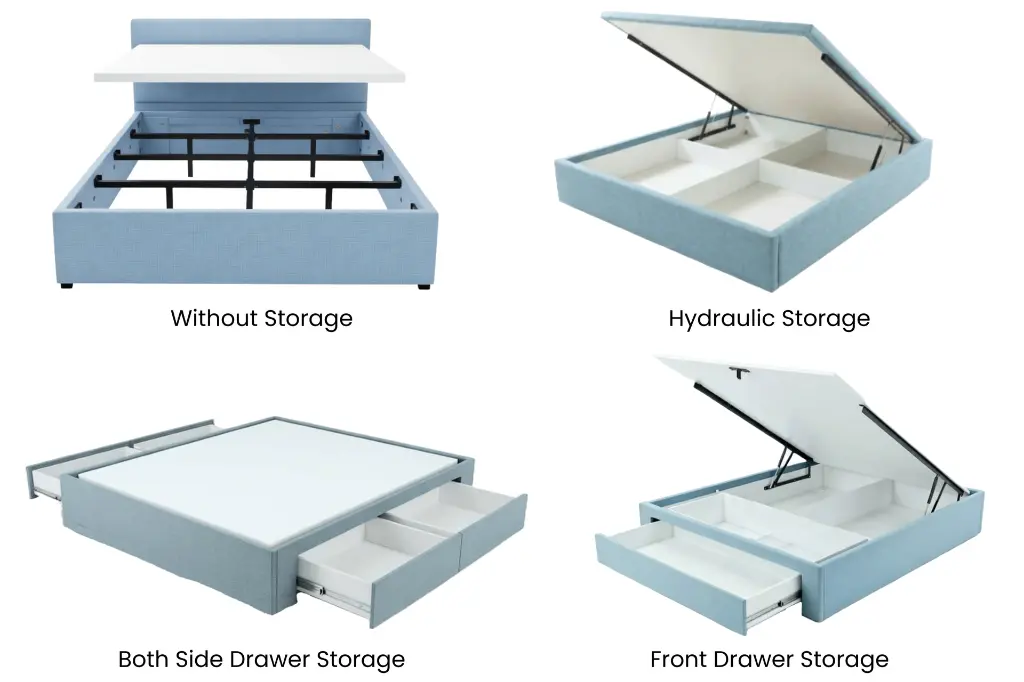 Without Storage

Hydraulic Storage

Both Side Drawer Storage

Front Drawer Storage